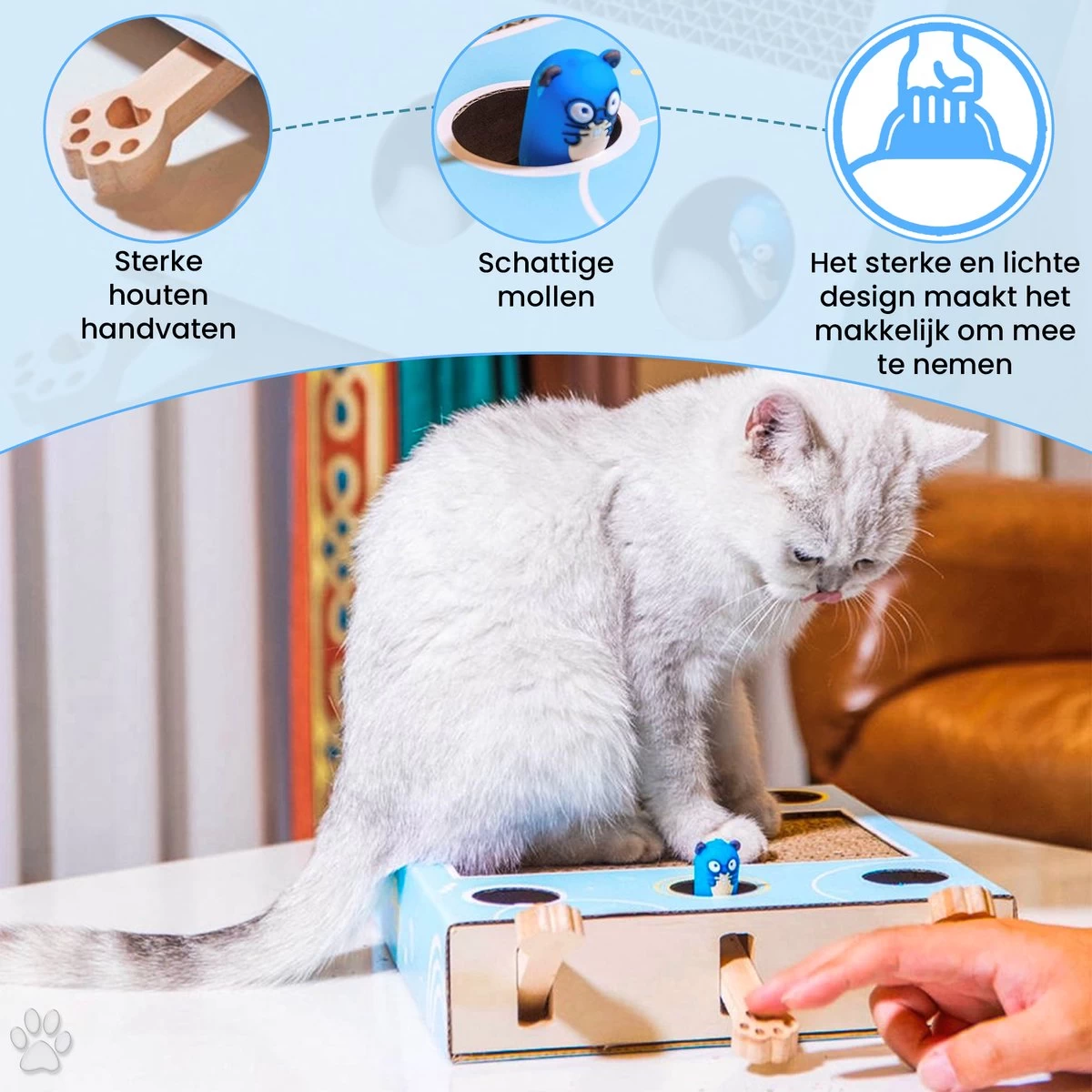 Sterke houten handvaten

Schattige mollen

Het sterke en lichte design maakt het makkelijk om mee te nemen