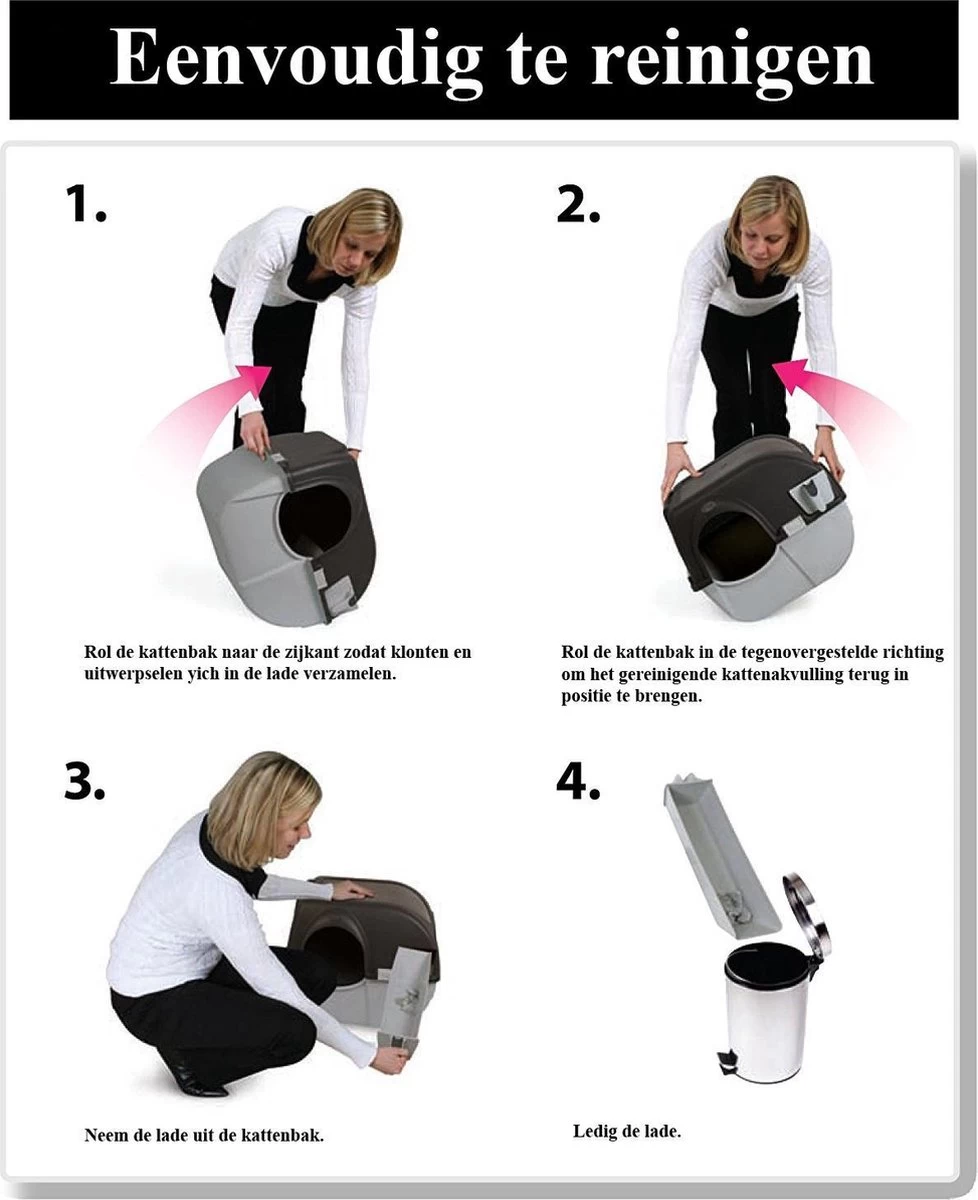 Eenvoudig te reinigen

1.

Rol de kattenbak naar de zijkant zodat klonten en uitwerpselen yich in de lade verzamelen.

2.

Rol de kattenbak in de tegenovergestelde richting om het gereinigende kattenakvulling terug in positie te brengen.

3.

Neem de lade uit de kattenbak.

4.

Ledig de lade.